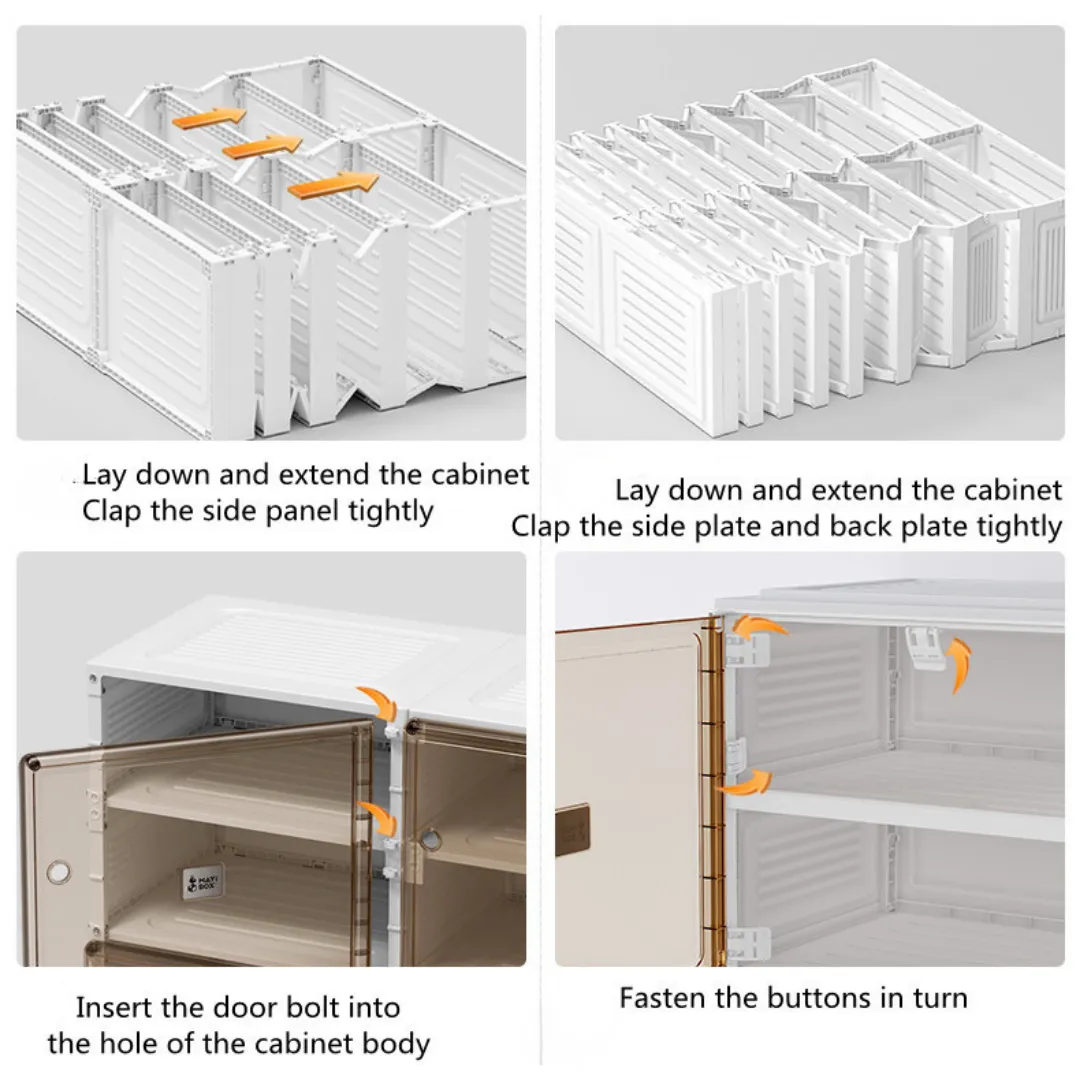 Lay down and extend the cabinet
Clap the side panel tightly

Lay down and extend the cabinet
Clap the side plate and back plate tightly

MAYI BOX

Insert the door bolt into the hole of the cabinet body

Fasten the buttons in turn